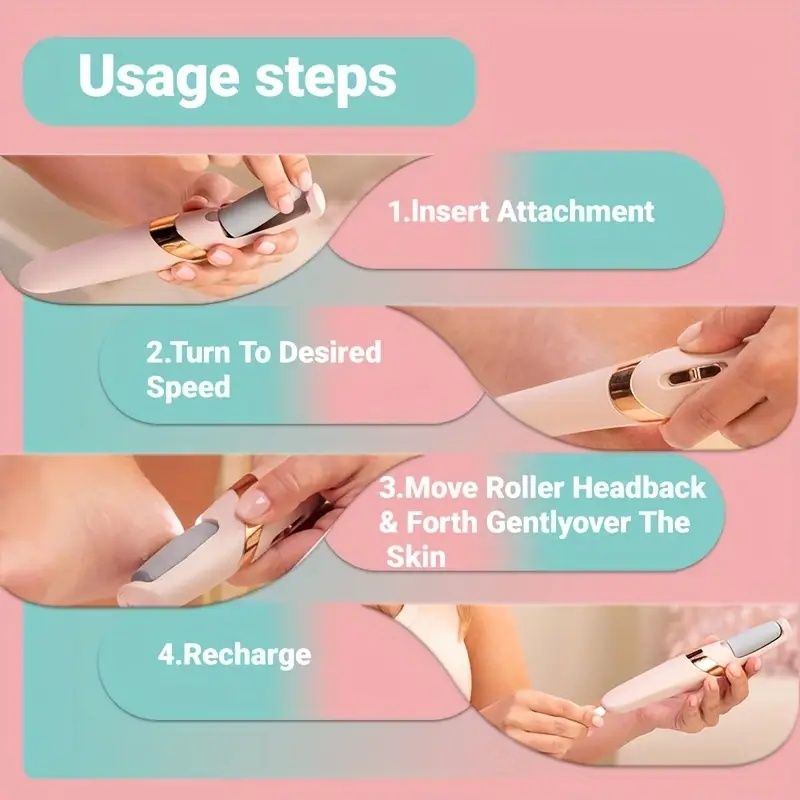 Usage steps

1.Insert Attachment

2.Turn To Desired Speed

3.Move Roller Headback & Forth Gentlyover The Skin

4.Recharge